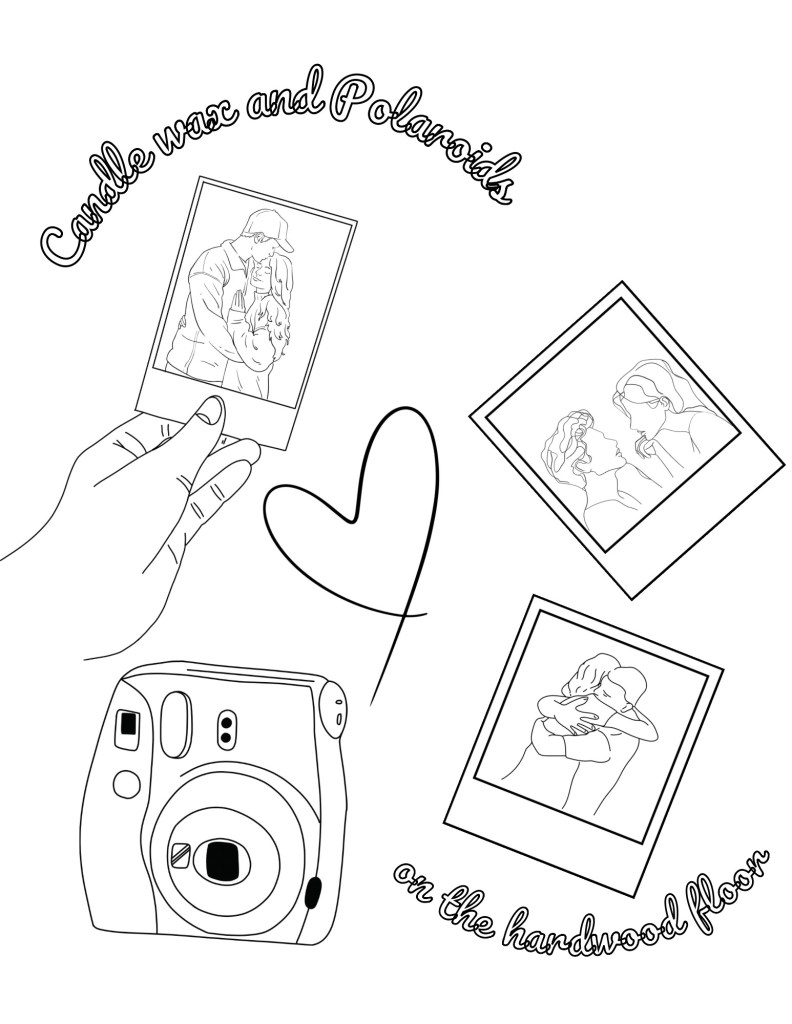 Candle wax and Polaroids

on the hardwood floor